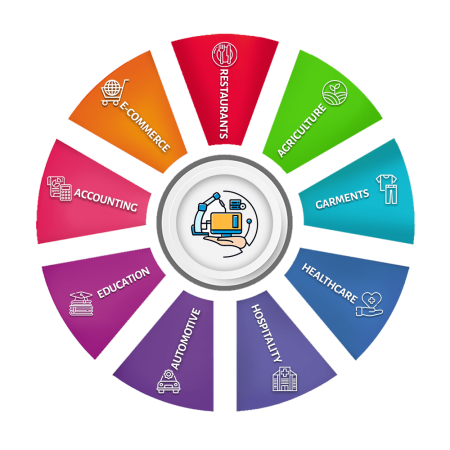 RESTAURANTS
AGRICULTURE
GARMENTS
HEALTHCARE
HOSPITALITY
AUTOMOTIVE
EDUCATION
ACCOUNTING
E-COMMERCE